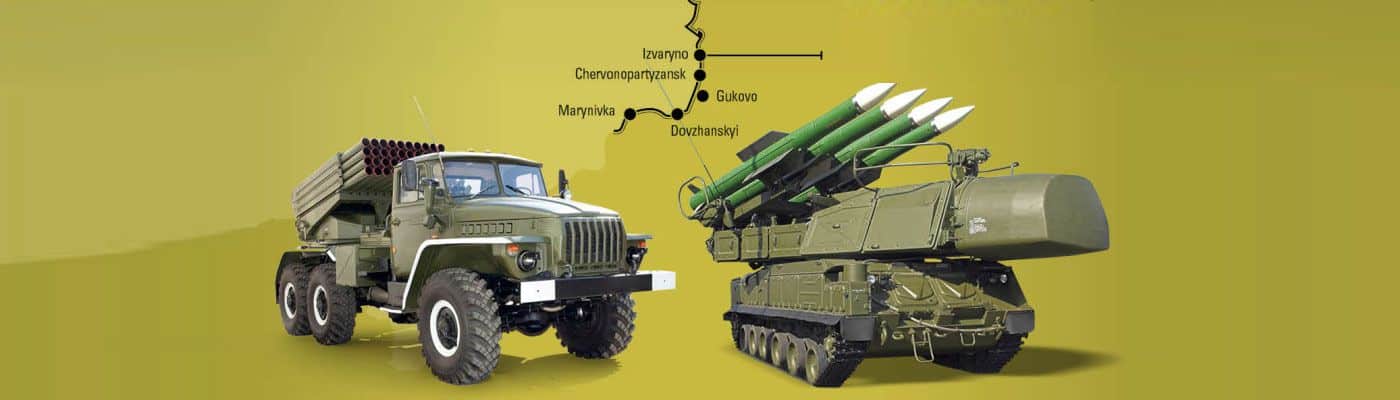 Izvaryno
Chervonopartyzansk
Gukovo
Marynivka
Dovzhanskyi