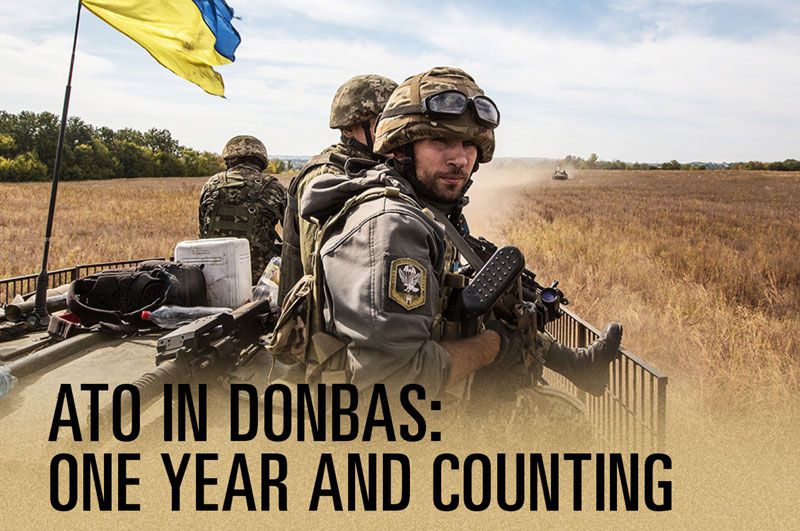 ATO IN DONBAS:
ONE YEAR AND COUNTING